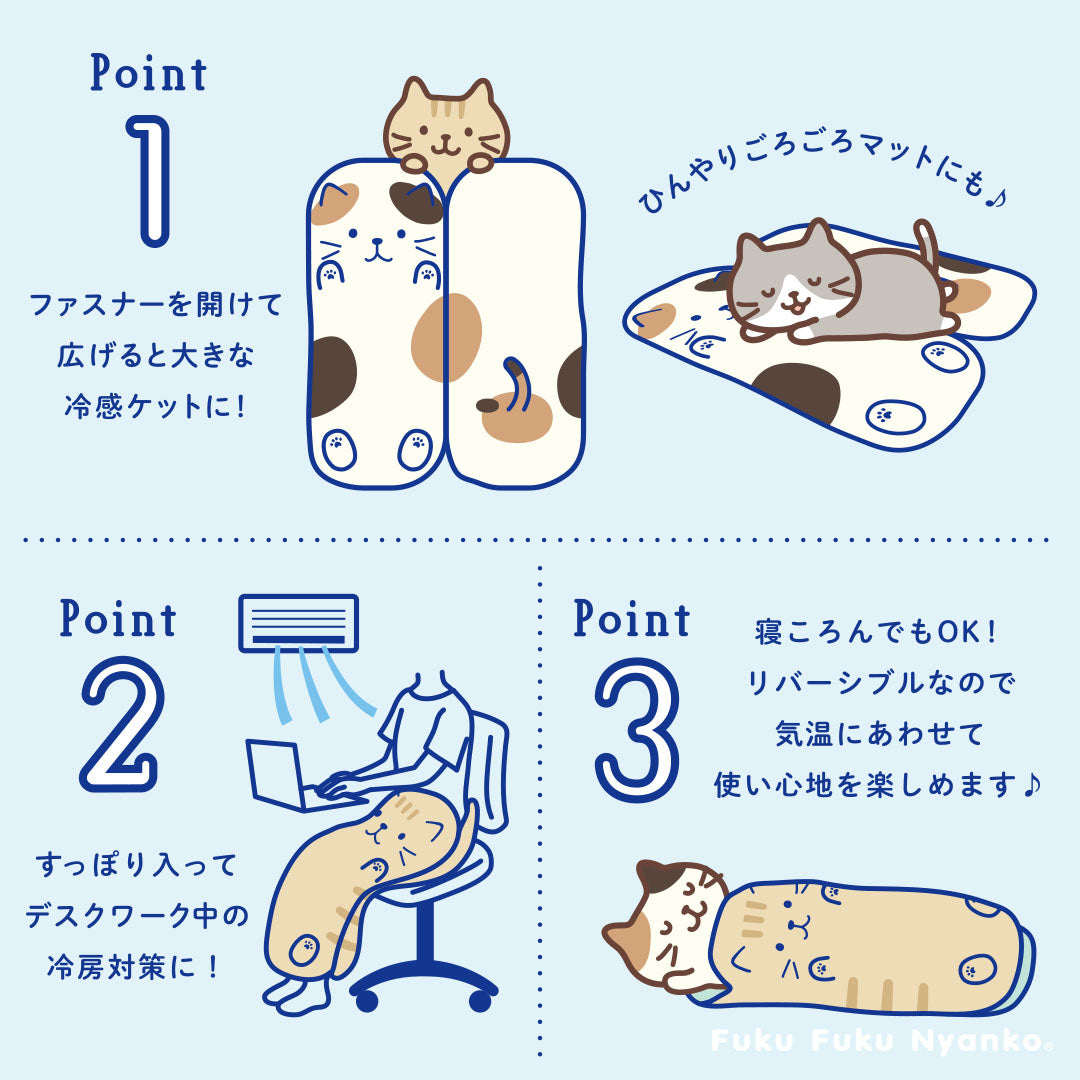 Point
1
ファスナーを開けて
広げると大きな
冷感ケットに！

ひんやりごろごろマットにも♪

Point
2
すっぽり入って
デスクワーク中の
冷房対策に！

Point
3
寝ころんでもOK！
リバーシブルなので
気温にあわせて
使い心地を楽しめます♪

Fuku Fuku Nyanko®