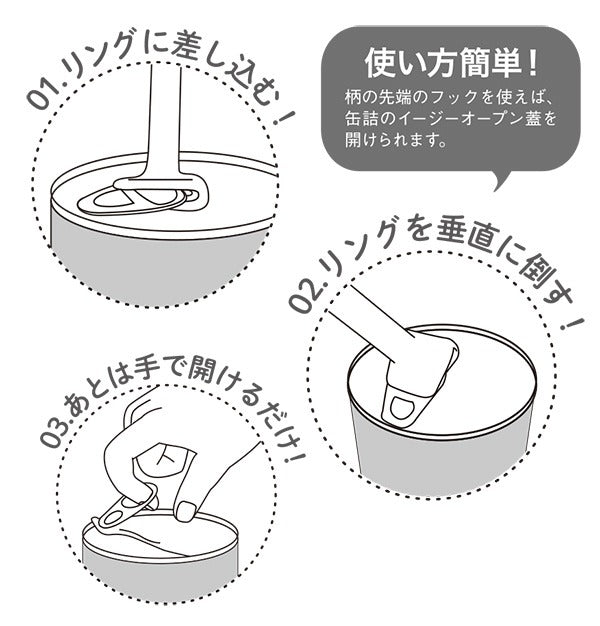 01.リングに差し込む！

使い方簡単！
柄の先端のフックを使えば、缶詰のイージーオープン蓋を開けられます。

02.リングを垂直に倒す！

03.あとは手で開けるだけ！