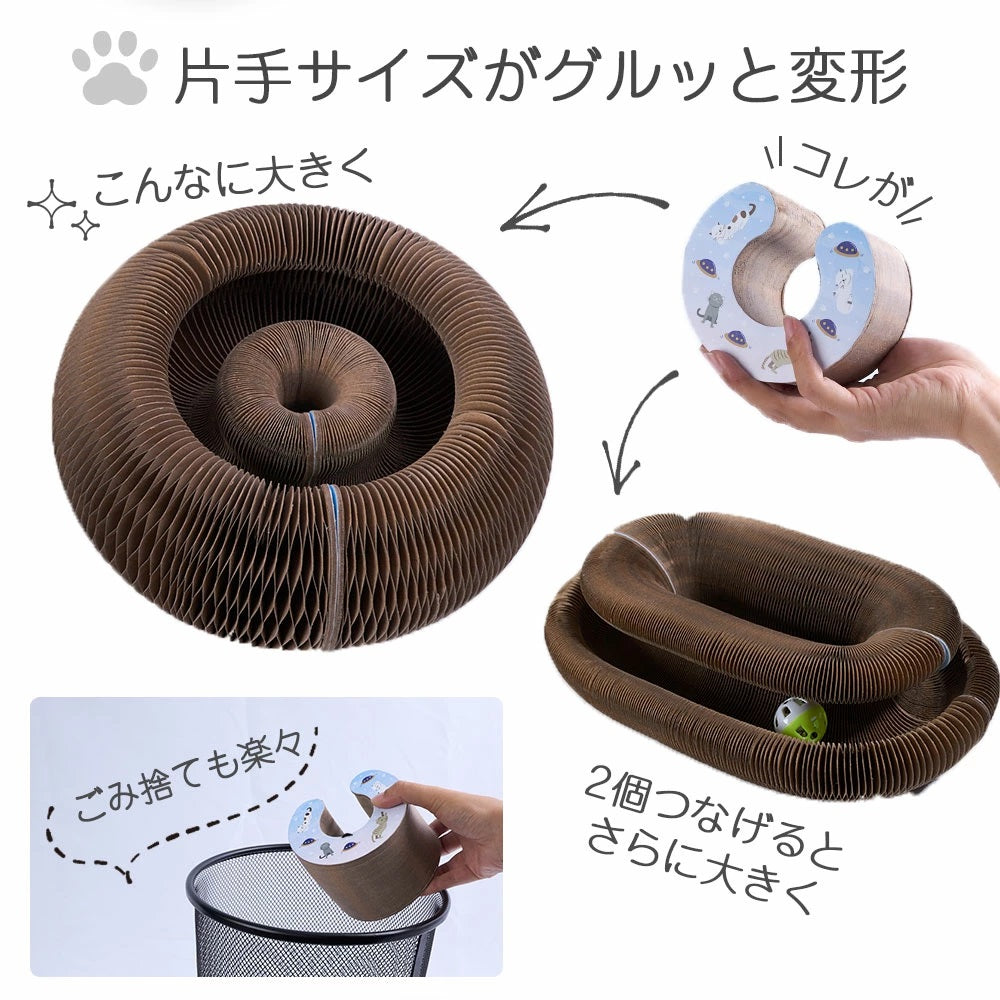 片手サイズがグルッと変形

こんなに大きく

コレが

ごみ捨ても楽々

2個つなげると
さらに大きく